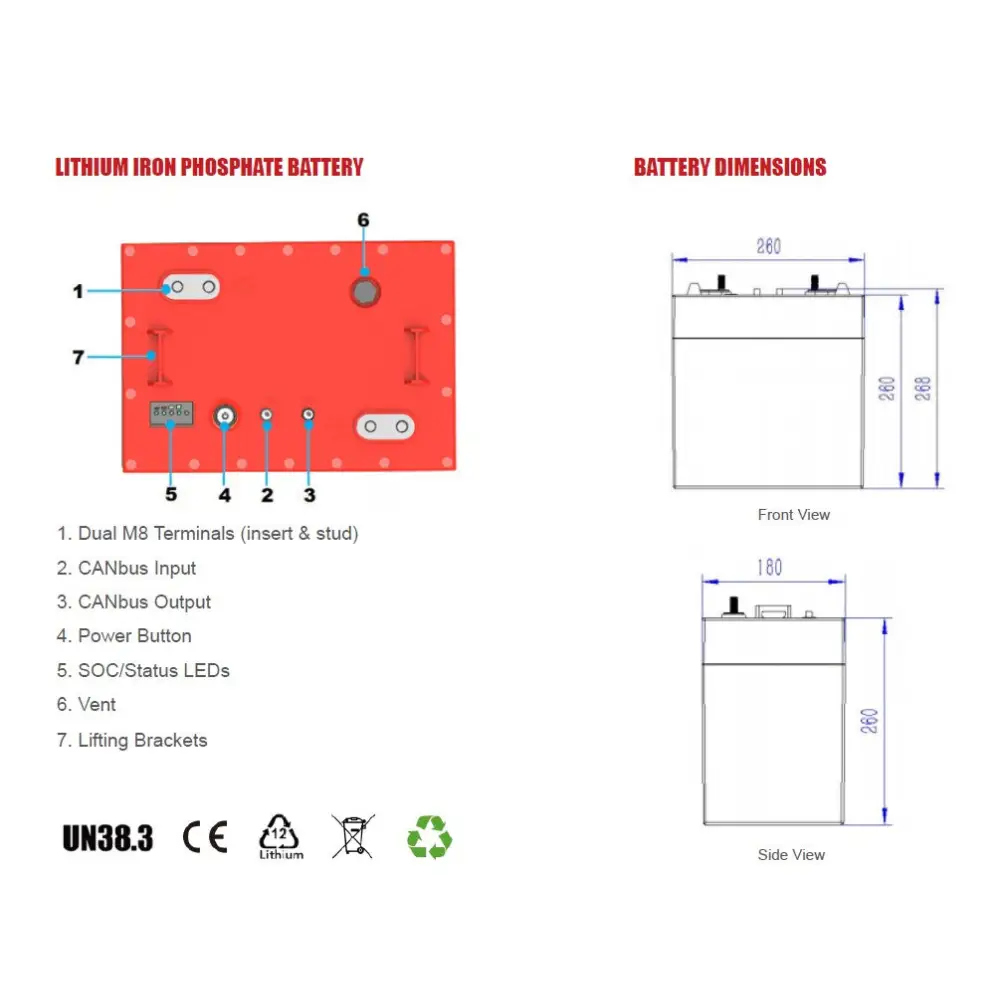 LITHIUM IRON PHOSPHATE BATTERY

6

1

7

5 4 2 3

1. Dual M8 Terminals (insert & stud)
2. CANbus Input
3. CANbus Output
4. Power Button
5. SOC/Status LEDs
6. Vent
7. Lifting Brackets

UN38.3 CE 12 Lithium

BATTERY DIMENSIONS

260

260 268

Front View

180

260

Side View